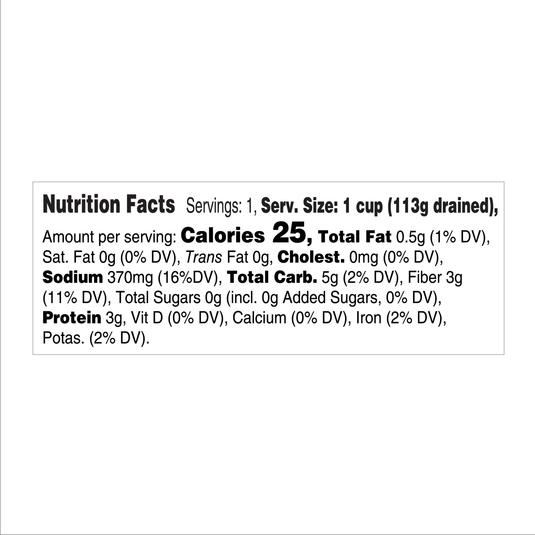 Nutrition Facts Servings: 1, Serv. Size: 1 cup (113g drained), Amount per serving: Calories 25, Total Fat 0.5g (1% DV), Sat. Fat 0g (0% DV), Trans Fat 0g, Cholest. 0mg (0% DV), Sodium 370mg (16%DV), Total Carb. 5g (2% DV), Fiber 3g (11% DV), Total Sugars 0g (incl. 0g Added Sugars, 0% DV), Protein 3g, Vit D (0% DV), Calcium (0% DV), Iron (2% DV), Potas. (2% DV).