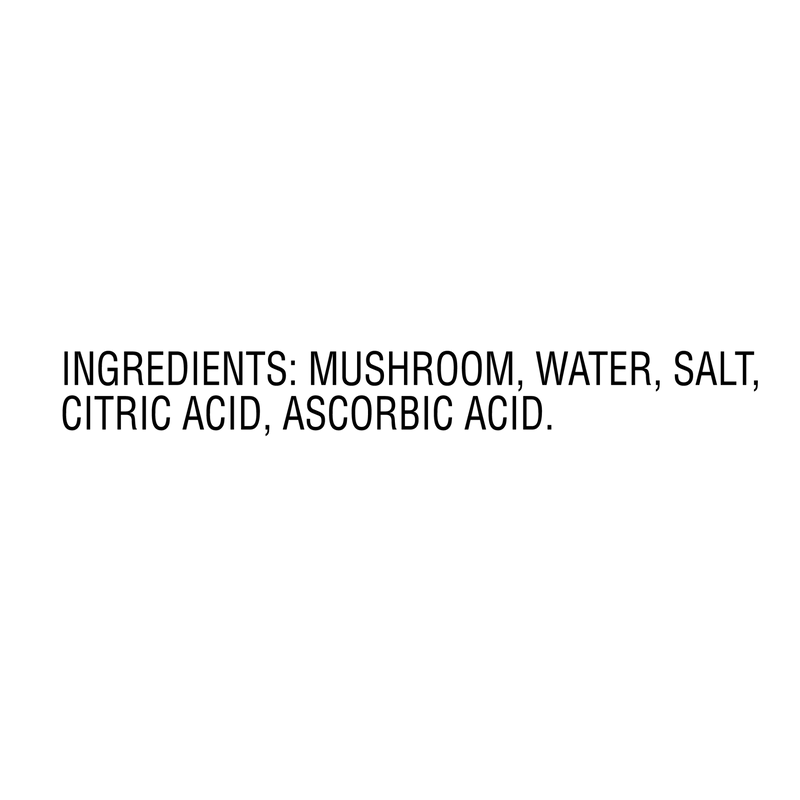 INGREDIENTS: MUSHROOM, WATER, SALT, CITRIC ACID, ASCORBIC ACID.