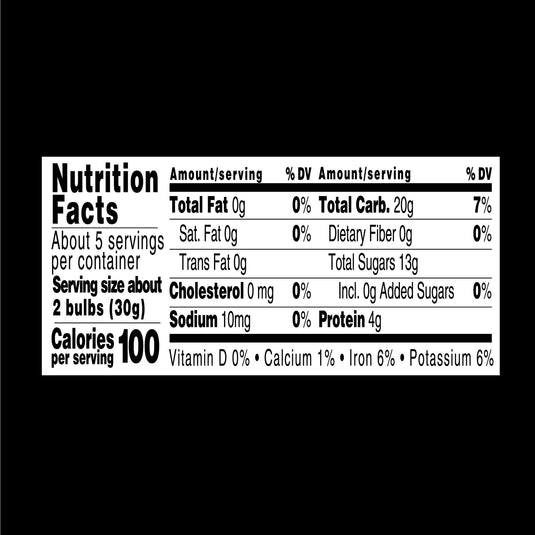 Nutrition Facts

About 5 servings per container

Serving size about 2 bulbs (30g)

Calories per serving 100

| Amount/serving | % DV | Amount/serving | % DV |
|---|---|---|---|
| Total Fat 0g | 0% | Total Carb. 20g | 7% |
| Sat. Fat 0g | 0% | Dietary Fiber 0g | 0% |
| Trans Fat 0g | | Total Sugars 13g | |
| Cholesterol 0 mg | 0% | Incl. 0g Added Sugars | 0% |
| Sodium 10mg | 0% | Protein 4g | |

Vitamin D 0% • Calcium 1% • Iron 6% • Potassium 6%