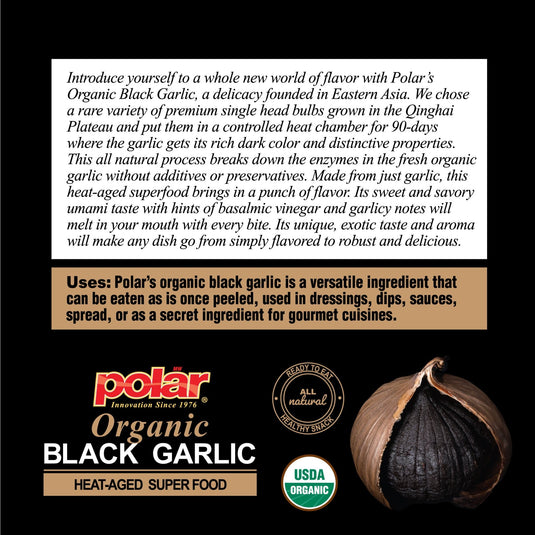 Introduce yourself to a whole new world of flavor with Polar's Organic Black Garlic, a delicacy founded in Eastern Asia. We chose a rare variety of premium single head bulbs grown in the Qinghai Plateau and put them in a controlled heat chamber for 90-days where the garlic gets its rich dark color and distinctive properties. This all natural process breaks down the enzymes in the fresh organic garlic without additives or preservatives. Made from just garlic, this heat-aged superfood brings in a punch of flavor. Its sweet and savory umami taste with hints of basalmic vinegar and garlicy notes will melt in your mouth with every bite. Its unique, exotic taste and aroma will make any dish go from simply flavored to robust and delicious.

Uses: Polar's organic black garlic is a versatile ingredient that can be eaten as is once peeled, used in dressings, dips, sauces, spread, or as a secret ingredient for gourmet cuisines.

MW
polar®
Innovation Since 1976
Organic
BLACK GARLIC
HEAT-AGED SUPER FOOD

READY TO EAT
ALL
natural
HEALTHY SNACK

USDA
ORGANIC