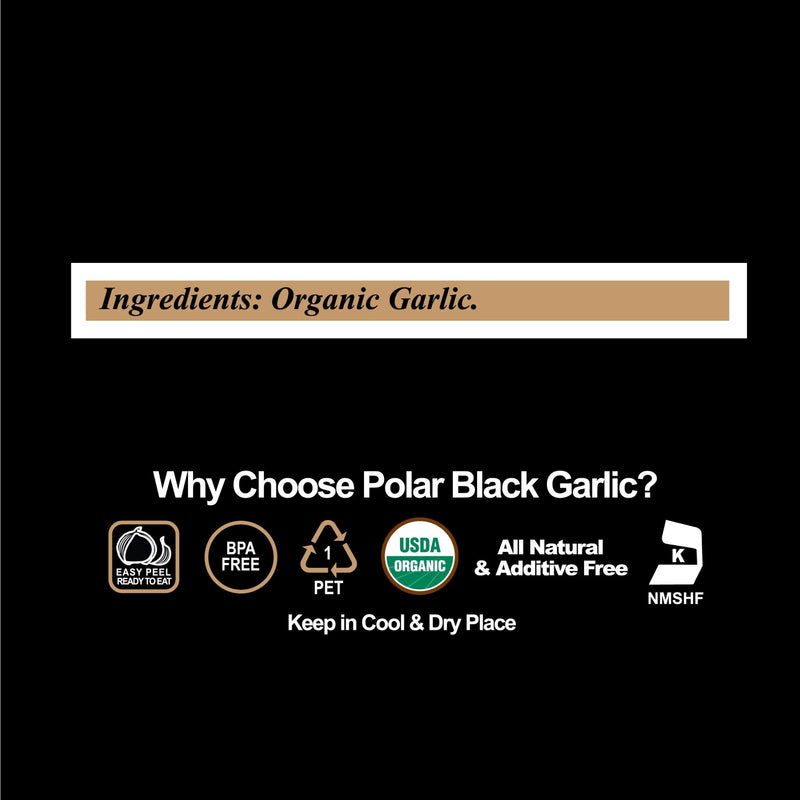 Ingredients: Organic Garlic.

Why Choose Polar Black Garlic?

EASY PEEL READY TO EAT

BPA FREE

1 PET

USDA ORGANIC

All Natural & Additive Free

K NMSHF

Keep in Cool & Dry Place